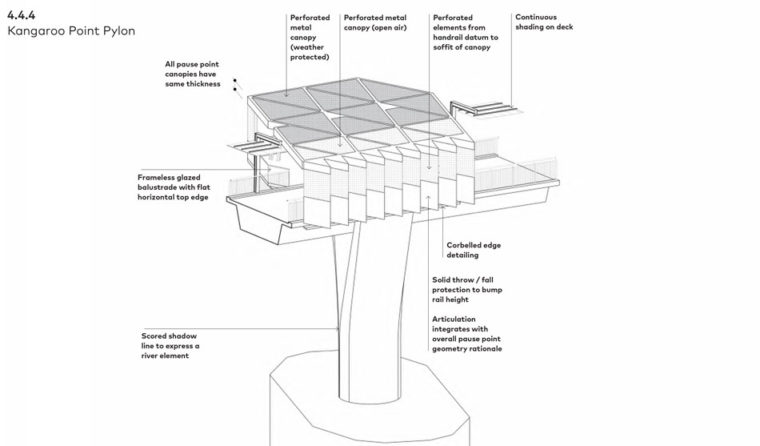 4.4.4
Kangaroo Point Pylon

Perforated metal canopy (weather protected)

Perforated metal canopy (open air)

Perforated elements from handrail datum to soffit of canopy

Continuous shading on deck

All pause point canopies have same thickness

Frameless glazed balustrade with flat horizontal top edge

Corbelled edge detailing

Solid throw / fall protection to bump rail height

Articulation integrates with overall pause point geometry rationale

Scored shadow line to express a river element